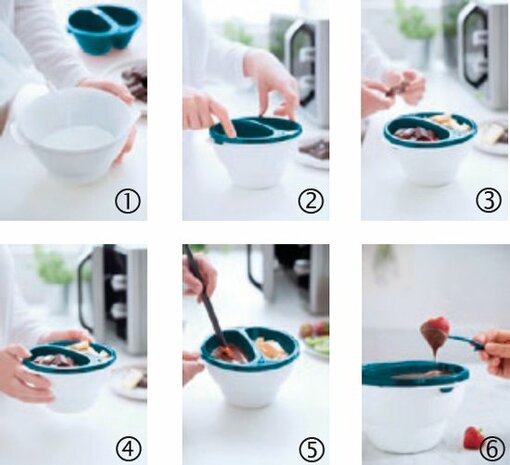 ①

②

③

④

⑤

⑥